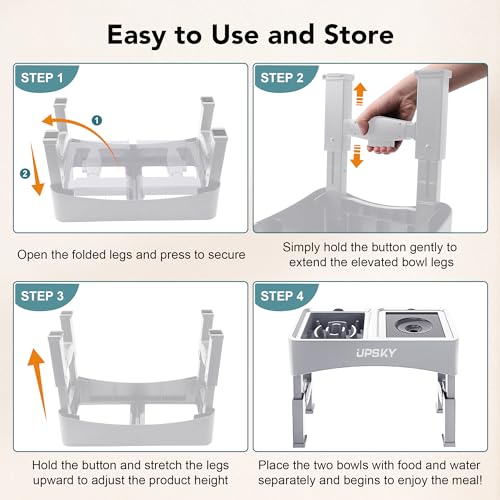 Easy to Use and Store

STEP 1

1

2

Open the folded legs and press to secure

STEP 2

Simply hold the button gently to extend the elevated bowl legs

STEP 3

Hold the button and stretch the legs upward to adjust the product height

STEP 4

UPSKY

Place the two bowls with food and water separately and begins to enjoy the meal!