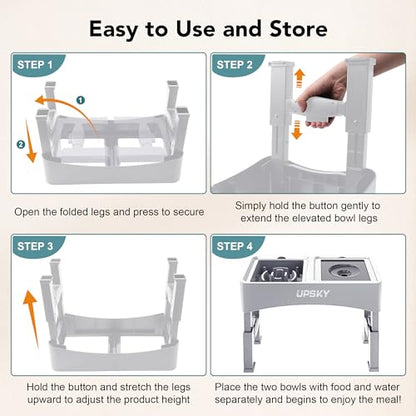 Easy to Use and Store

STEP 1

1

2

Open the folded legs and press to secure

STEP 2

Simply hold the button gently to extend the elevated bowl legs

STEP 3

Hold the button and stretch the legs upward to adjust the product height

STEP 4

UPSKY

Place the two bowls with food and water separately and begins to enjoy the meal!