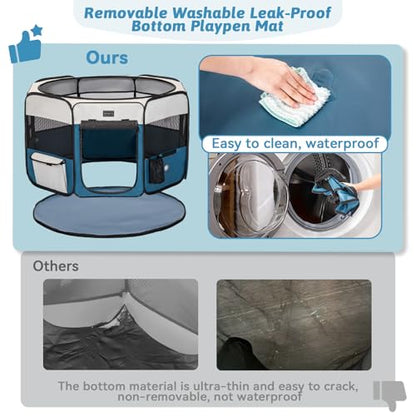 Removable Washable Leak-Proof Bottom Playpen Mat

Ours

Easy to clean, waterproof

Others

The bottom material is ultra-thin and easy to crack, non-removable, not waterproof