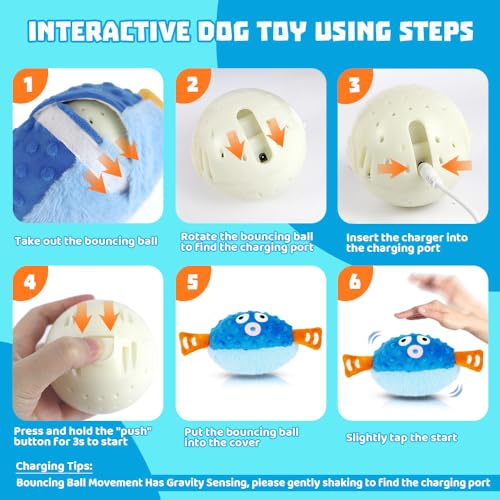 INTERACTIVE DOG TOY USING STEPS

1

Take out the bouncing ball

2

Rotate the bouncing ball to find the charging port

3

Insert the charger into the charging port

4

Press and hold the "push" button for 3s to start

5

Put the bouncing ball into the cover

6

Slightly tap the start

Charging Tips:

Bouncing Ball Movement Has Gravity Sensing, please gently shaking to find the charging port