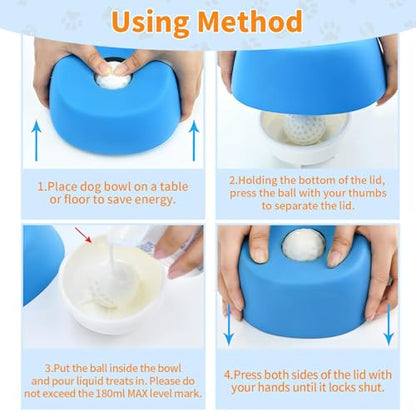 Using Method

1.Place dog bowl on a table or floor to save energy.

2.Holding the bottom of the lid, press the ball with your thumbs to separate the lid.

3.Put the ball inside the bowl and pour liquid treats in. Please do not exceed the 180ml MAX level mark.

4.Press both sides of the lid with your hands until it locks shut.