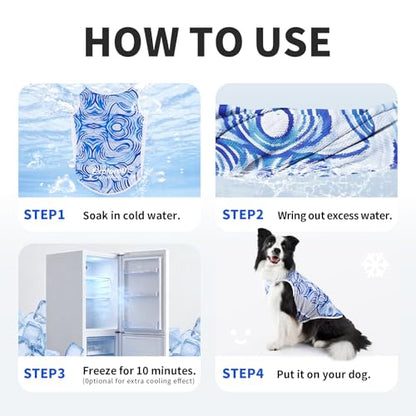 HOW TO USE

STEP1 Soak in cold water.

STEP2 Wring out excess water.

STEP3 Freeze for 10 minutes.
(Optional for extra cooling effect)

STEP4 Put it on your dog.