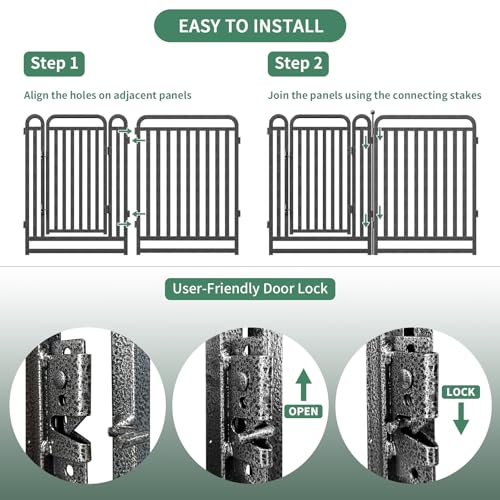 EASY TO INSTALL

Step 1

Align the holes on adjacent panels

Step 2

Join the panels using the connecting stakes

User-Friendly Door Lock

OPEN

LOCK