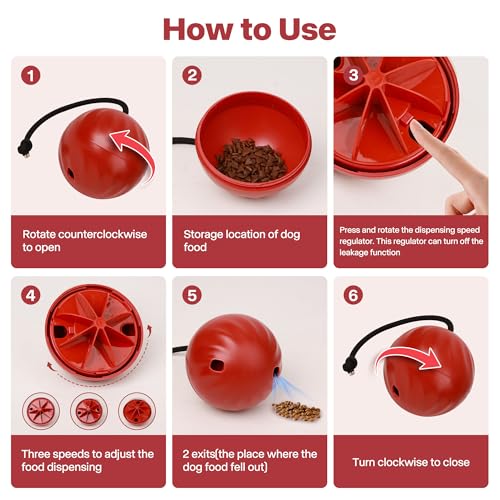 How to Use

1

Rotate counterclockwise to open

2

Storage location of dog food

3

Press and rotate the dispensing speed regulator. This regulator can turn off the leakage function

4

Three speeds to adjust the food dispensing

5

2 exits(the place where the dog food fell out)

6

Turn clockwise to close