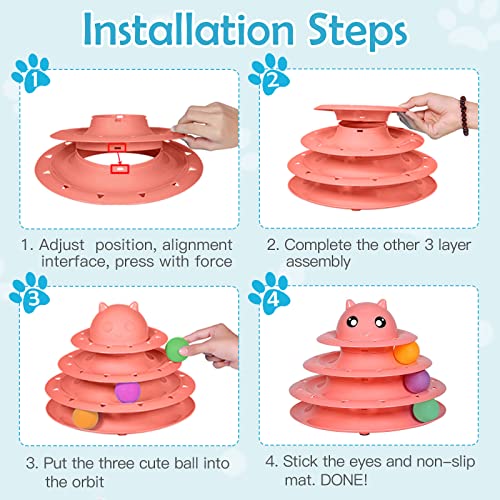 Installation Steps

1

2

1. Adjust position, alignment interface, press with force

2. Complete the other 3 layer assembly

3

4

3. Put the three cute ball into the orbit

4. Stick the eyes and non-slip mat. DONE!