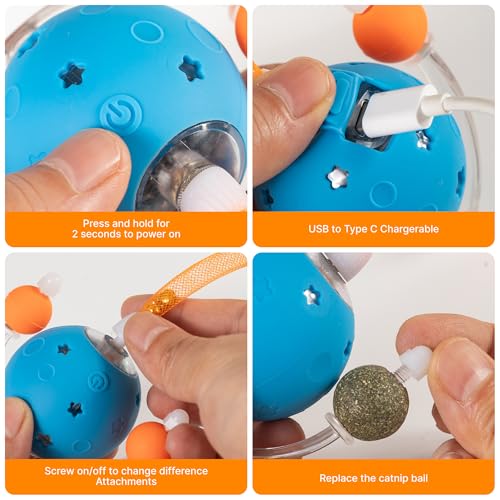 Press and hold for
2 seconds to power on

USB to Type C Chargerable

Screw on/off to change difference
Attachments

Replace the catnip ball