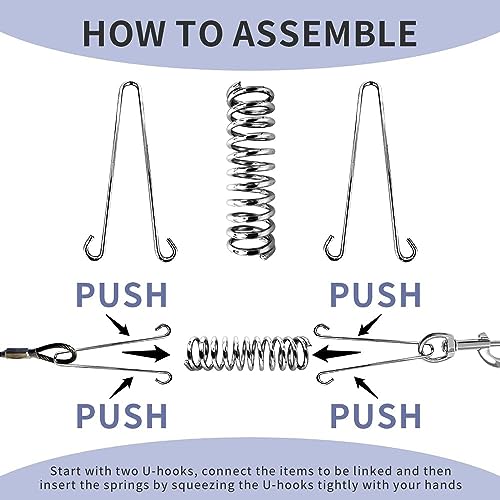 HOW TO ASSEMBLE

PUSH

PUSH

PUSH

PUSH

Start with two U-hooks, connect the items to be linked and then insert the springs by squeezing the U-hooks tightly with your hands