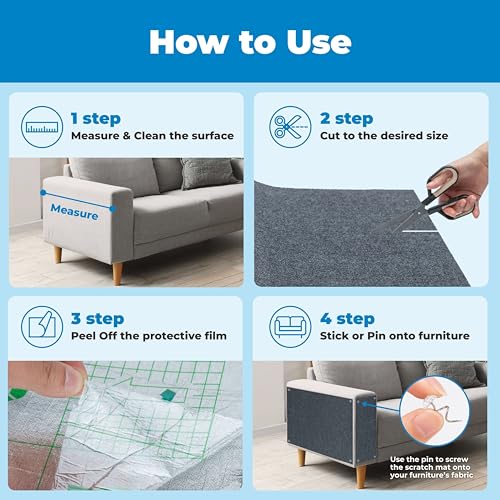 How to Use

1 step
Measure & Clean the surface

Measure

2 step
Cut to the desired size

3 step
Peel Off the protective film

4 step
Stick or Pin onto furniture

Use the pin to screw the scratch mat onto your furniture's fabric