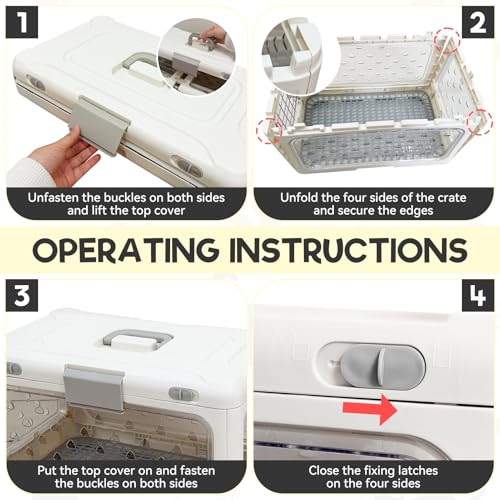 1

Unfasten the buckles on both sides and lift the top cover

2

Unfold the four sides of the crate and secure the edges

OPERATING INSTRUCTIONS

3

Put the top cover on and fasten the buckles on both sides

4

Close the fixing latches on the four sides