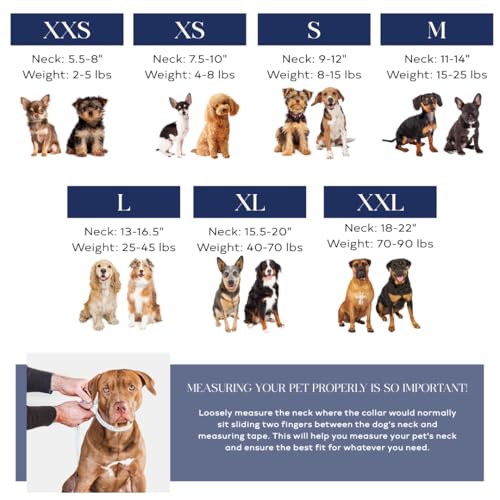 XXS
Neck: 5.5-8"
Weight: 2-5 lbs

XS
Neck: 7.5-10"
Weight: 4-8 lbs

S
Neck: 9-12"
Weight: 8-15 lbs

M
Neck: 11-14"
Weight: 15-25 lbs

L
Neck: 13-16.5"
Weight: 25-45 lbs

XL
Neck: 15.5-20"
Weight: 40-70 lbs

XXL
Neck: 18-22"
Weight: 70-90 lbs

MEASURING YOUR PET PROPERLY IS SO IMPORTANT!

Loosely measure the neck where the collar would normally sit sliding two fingers between the dog's neck and measuring tape. This will help you measure your pet's neck and ensure the best fit for whatever you need.